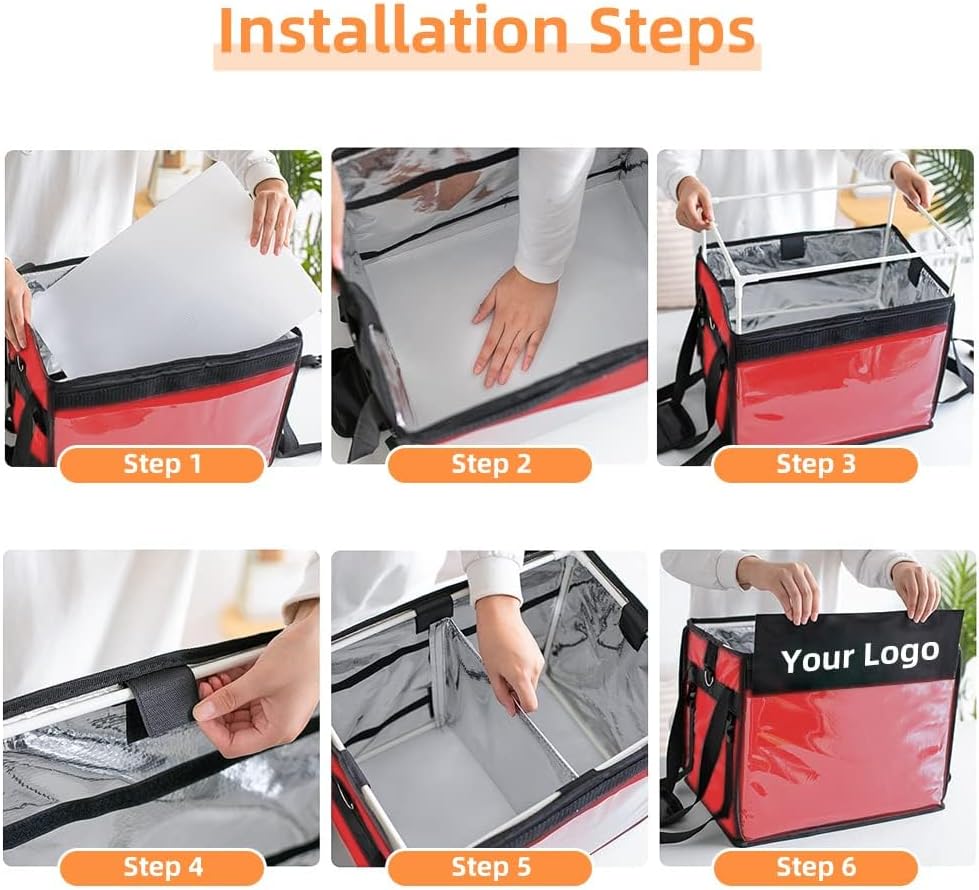 Installation Steps

Step 1

Step 2

Step 3

Step 4

Step 5

Your Logo

Step 6