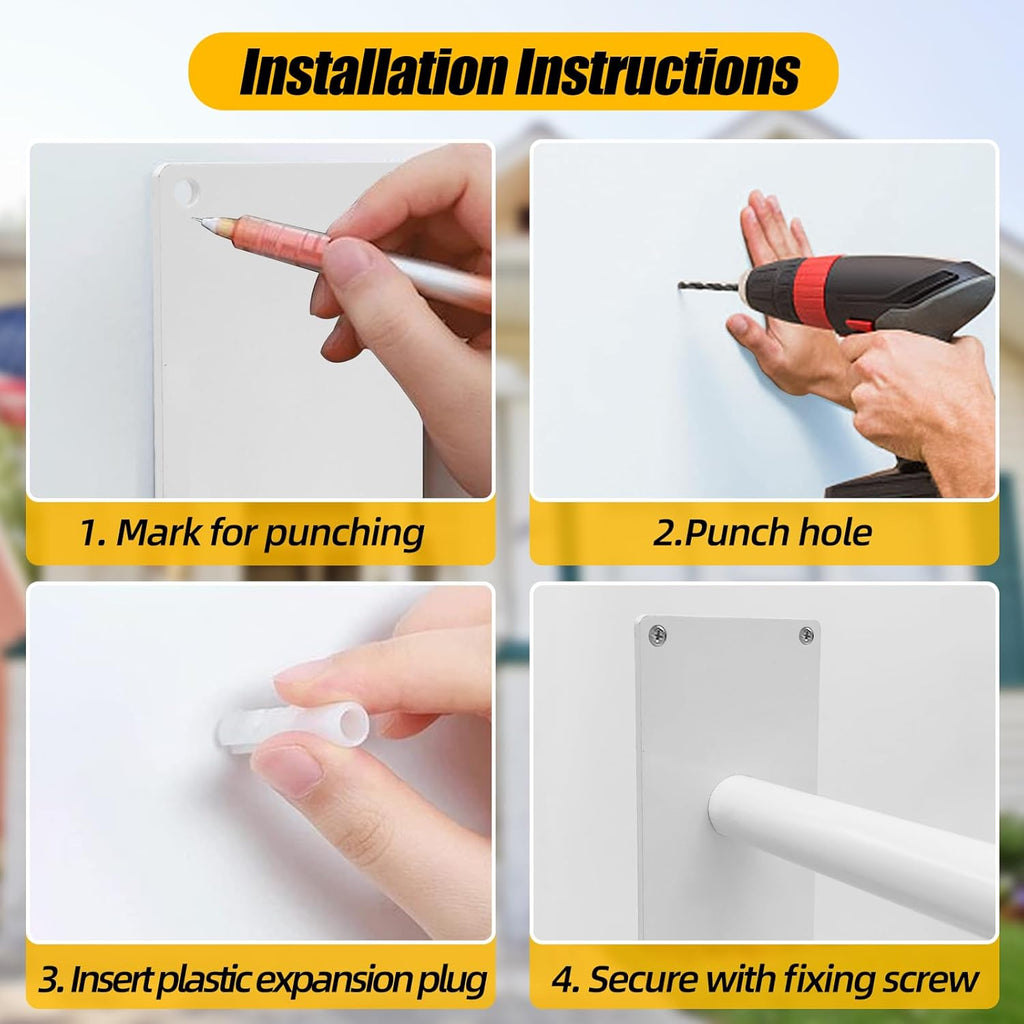 Installation Instructions

1. Mark for punching

2.Punch hole

3. Insert plastic expansion plug

4. Secure with fixing screw