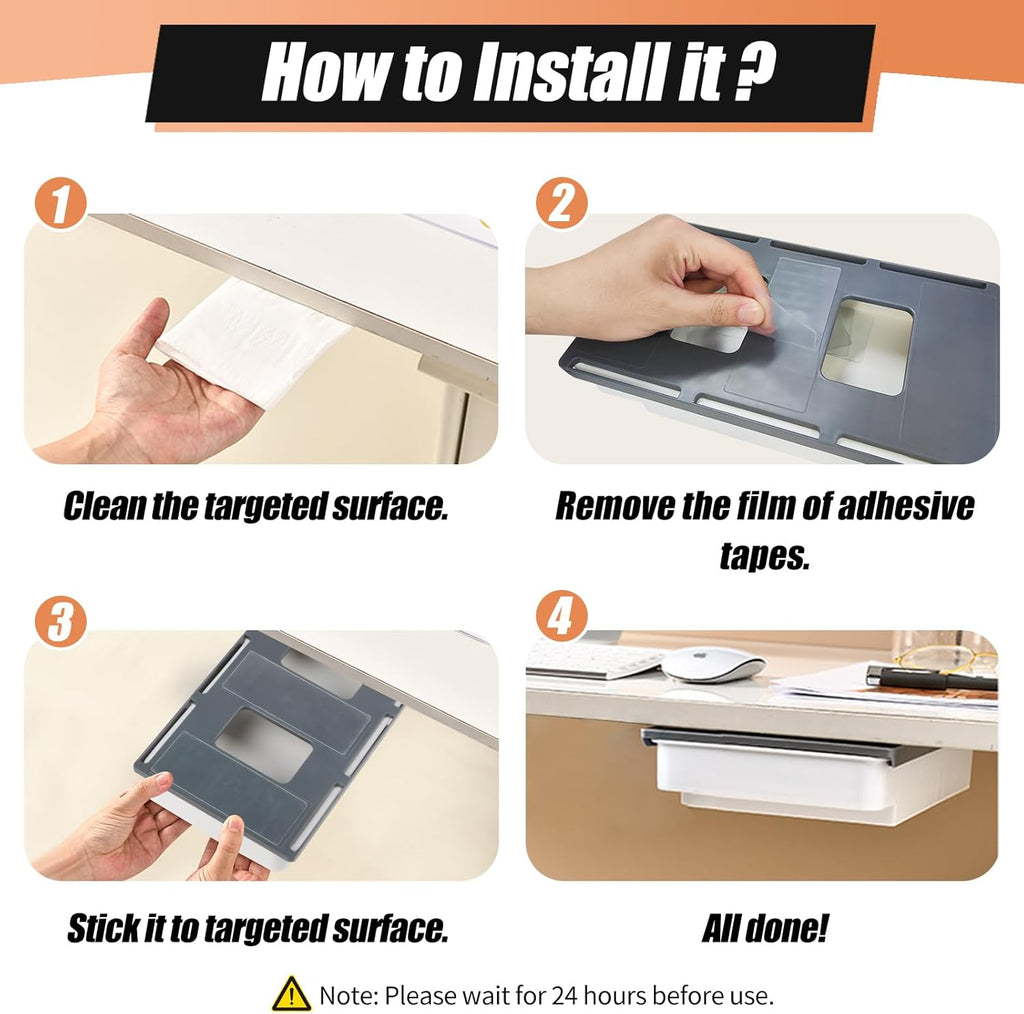 How to Install it ?

1

Clean the targeted surface.

2

Remove the film of adhesive tapes.

3

Stick it to targeted surface.

4

All done!

Note: Please wait for 24 hours before use.