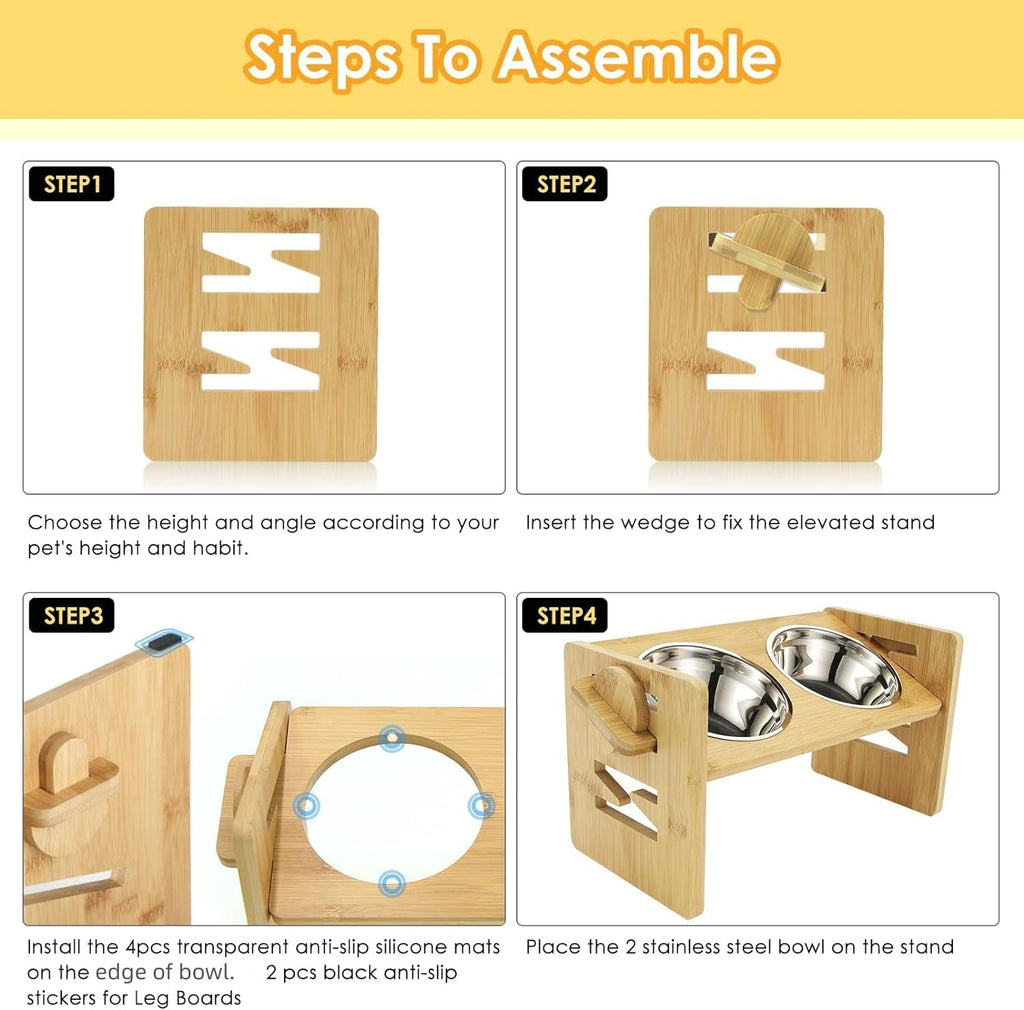 Steps To Assemble

STEP1

Choose the height and angle according to your pet's height and habit.

STEP2

Insert the wedge to fix the elevated stand

STEP3

Install the 4pcs transparent anti-slip silicone mats on the edge of bowl.   2 pcs black anti-slip stickers for Leg Boards

STEP4

Place the 2 stainless steel bowl on the stand