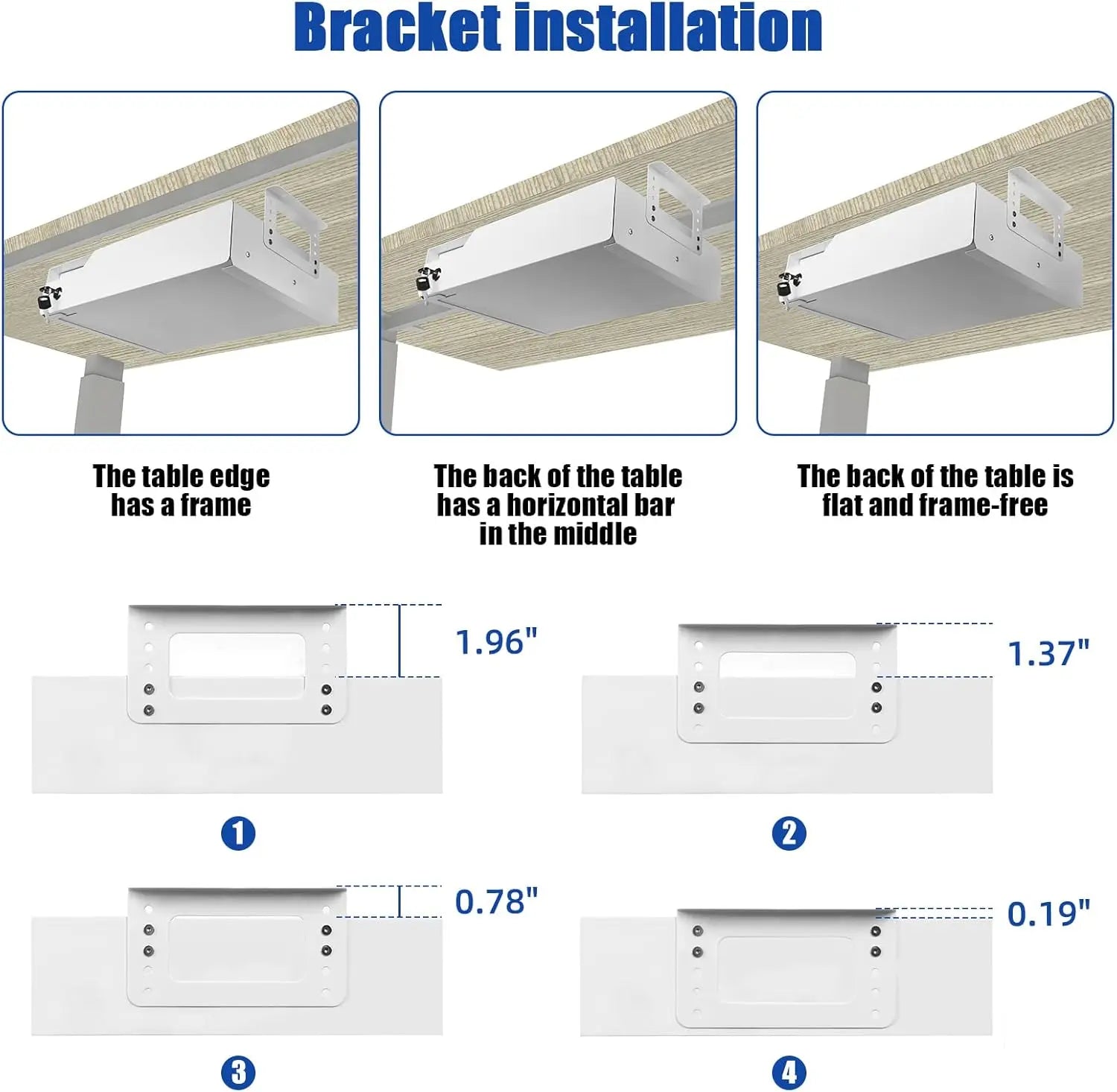 Bracket installation

The table edge has a frame

The back of the table has a horizontal bar in the middle

The back of the table is flat and frame-free

1.96"

1.37"

1

2

0.78"

0.19"

3

4